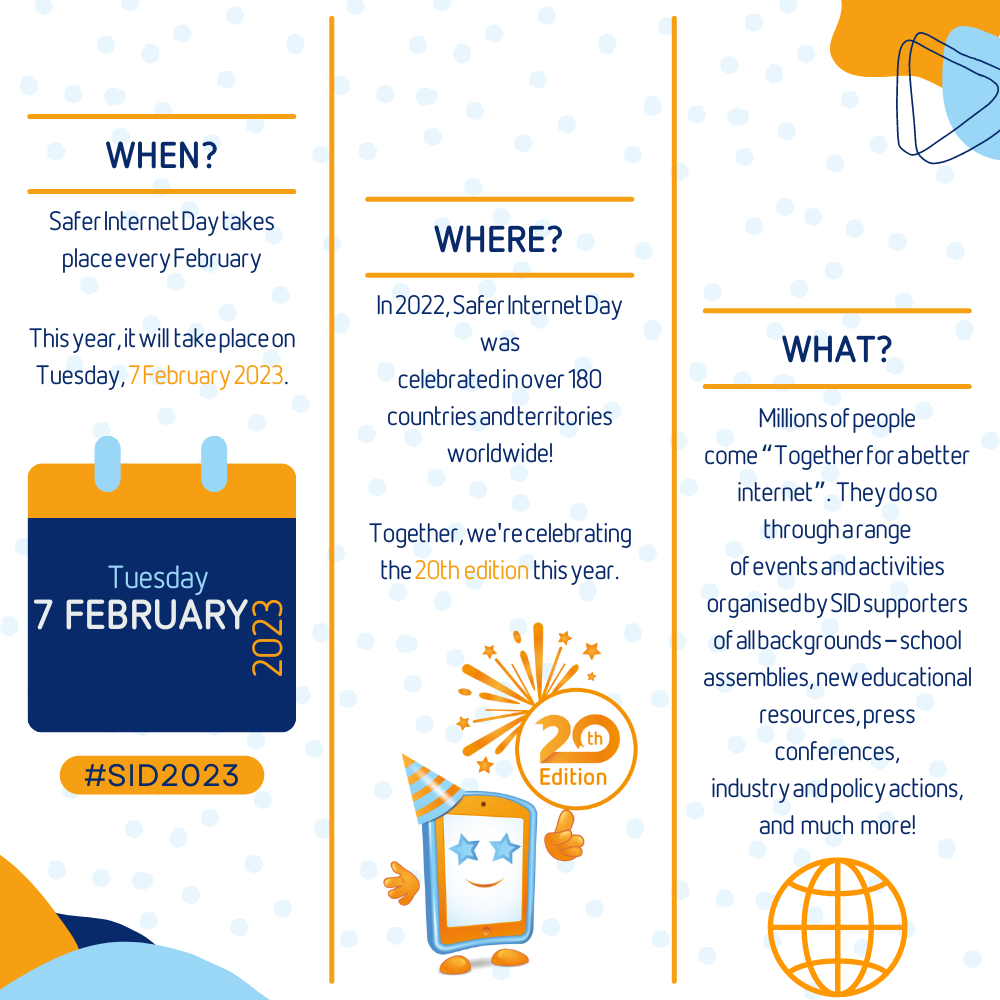 WHEN?

Safer Internet Day takes place every February

This year, it will take place on Tuesday, 7 February 2023.

Tuesday
7 FEBRUARY
2023

#SID2023

WHERE?

In 2022, Safer Internet Day was celebrated in over 180 countries and territories worldwide!

Together, we're celebrating the 20th edition this year.

20th
Edition

WHAT?

Millions of people come "Together for a better internet". They do so through a range of events and activities organised by SID supporters of all backgrounds – school assemblies, new educational resources, press conferences, industry and policy actions, and much more!